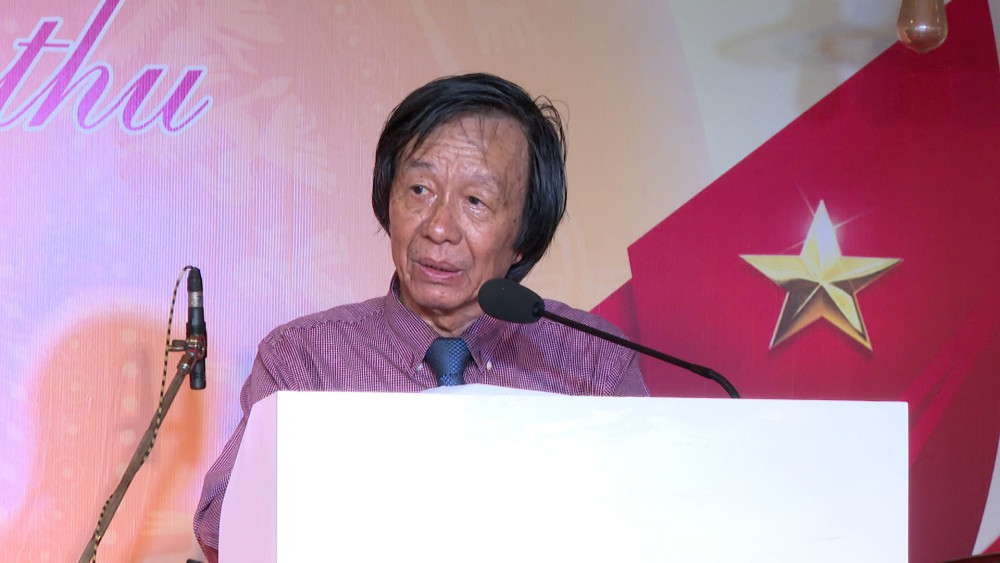 thu