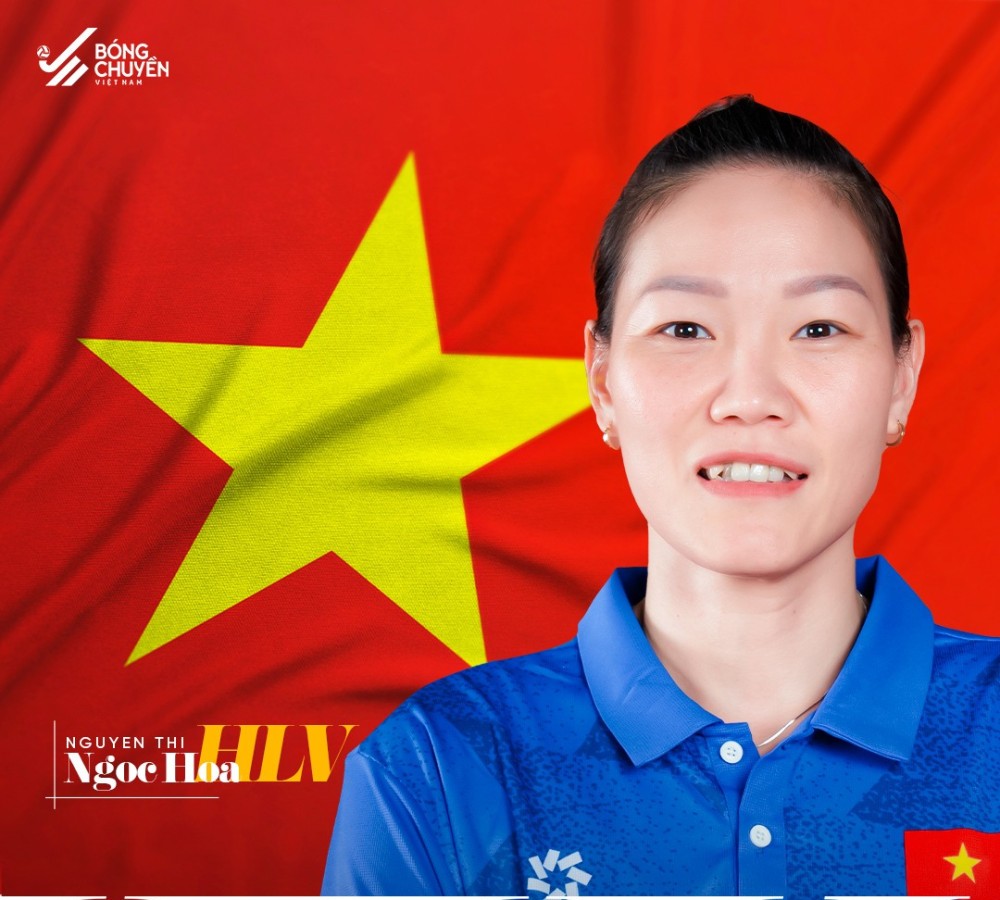 BÓNG CHUYỀN VIỆT NAM

NGUYEN THI
Ngoc Hoa
HLV