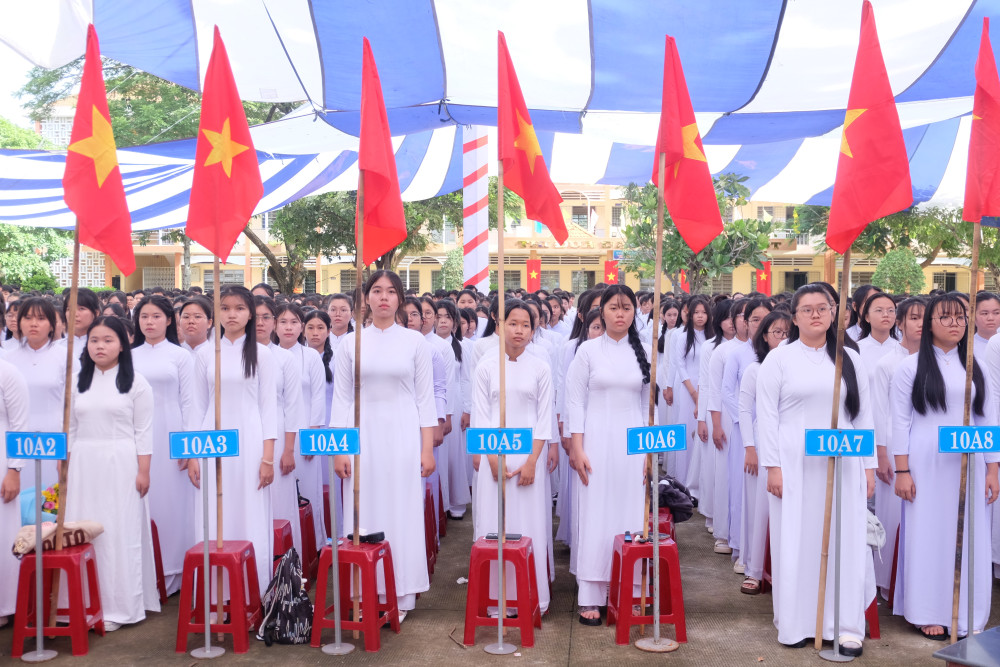 10A2
10A3
10A4
10A5
10A6
10A7
10A8