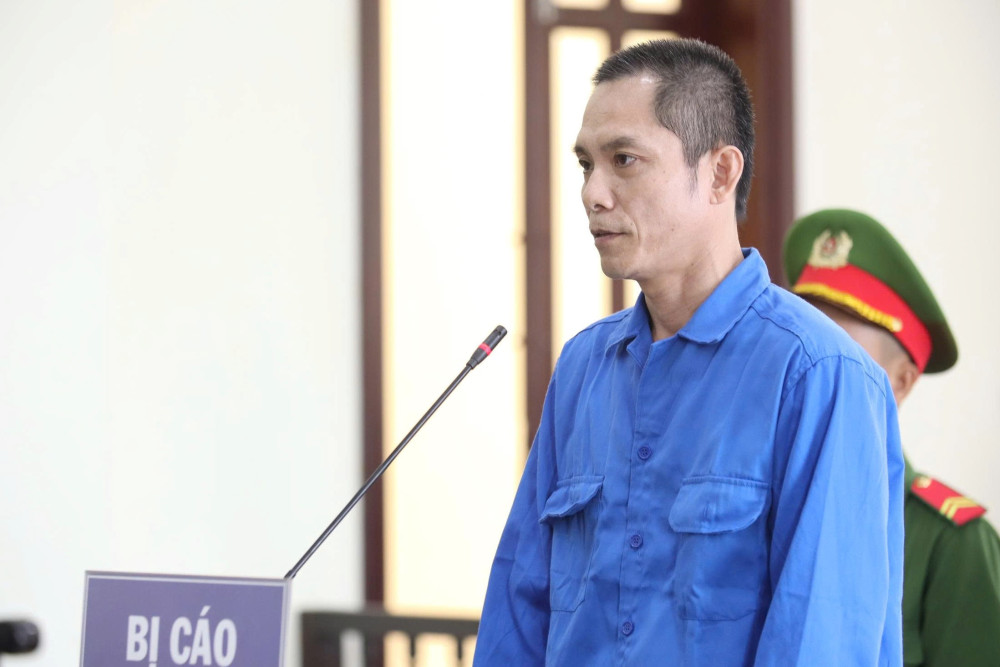 BỊ CÁO