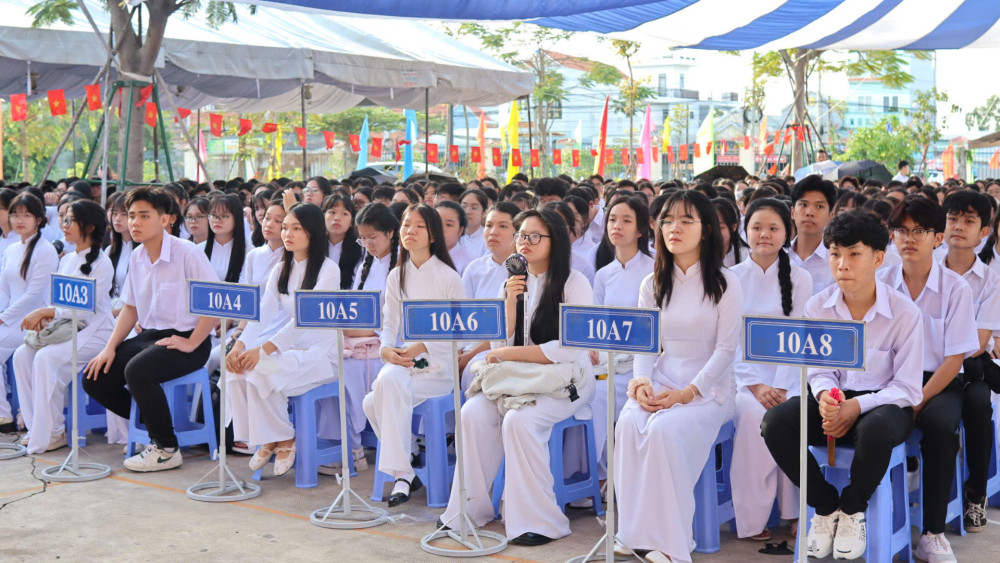 10A3
10A4
10A5
10A6
10A7
10A8