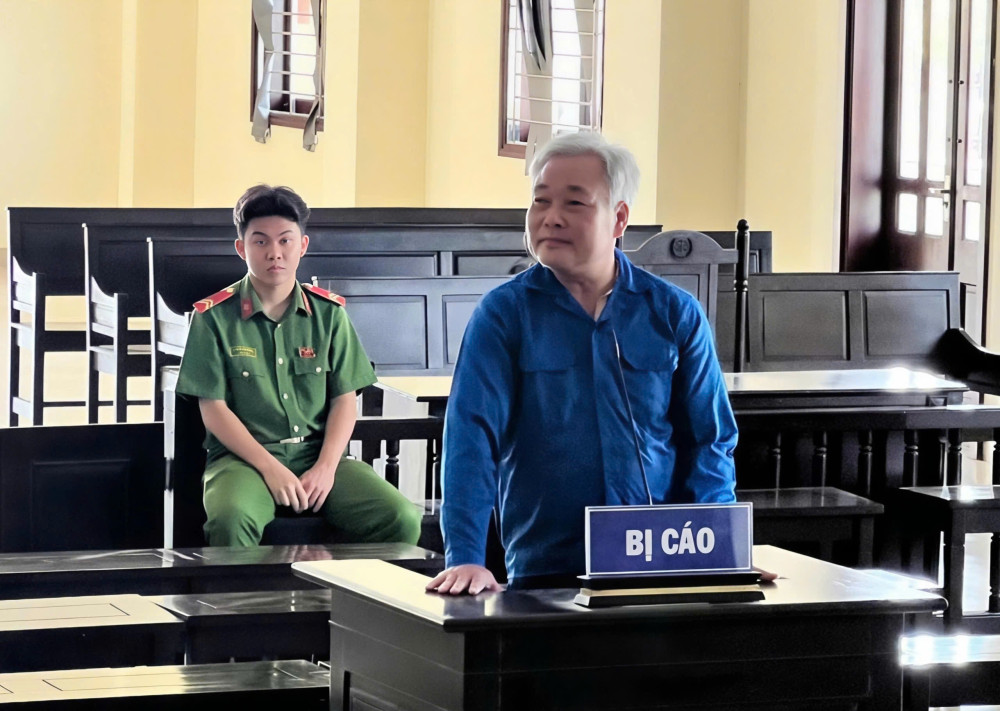 BỊ CÁO