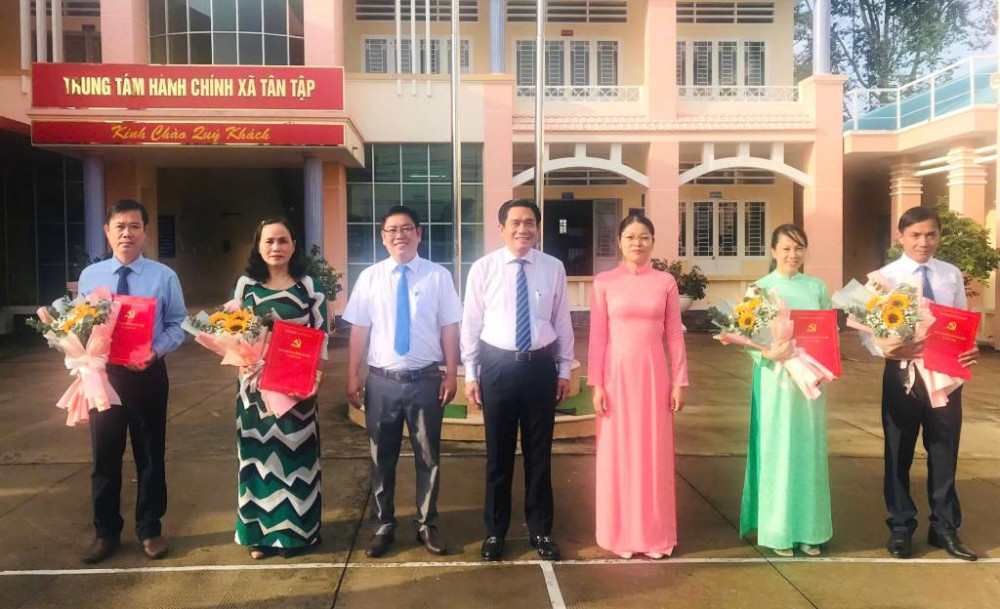 TRUNG TÂM HÀNH CHÍNH XÃ TÂN TẬP

Kính Chào Quý Khách