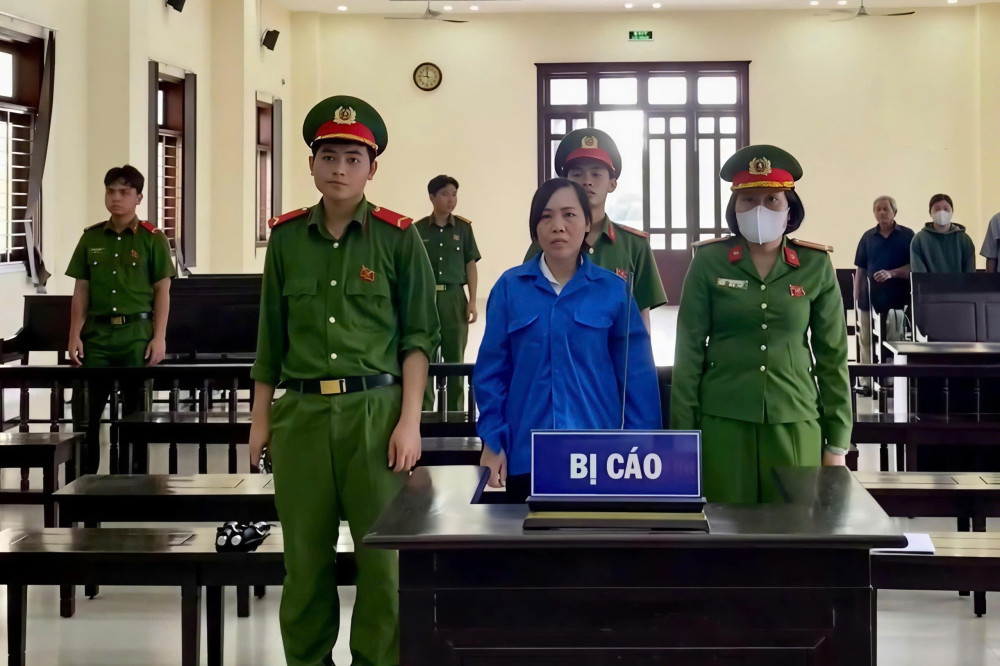 BỊ CÁO