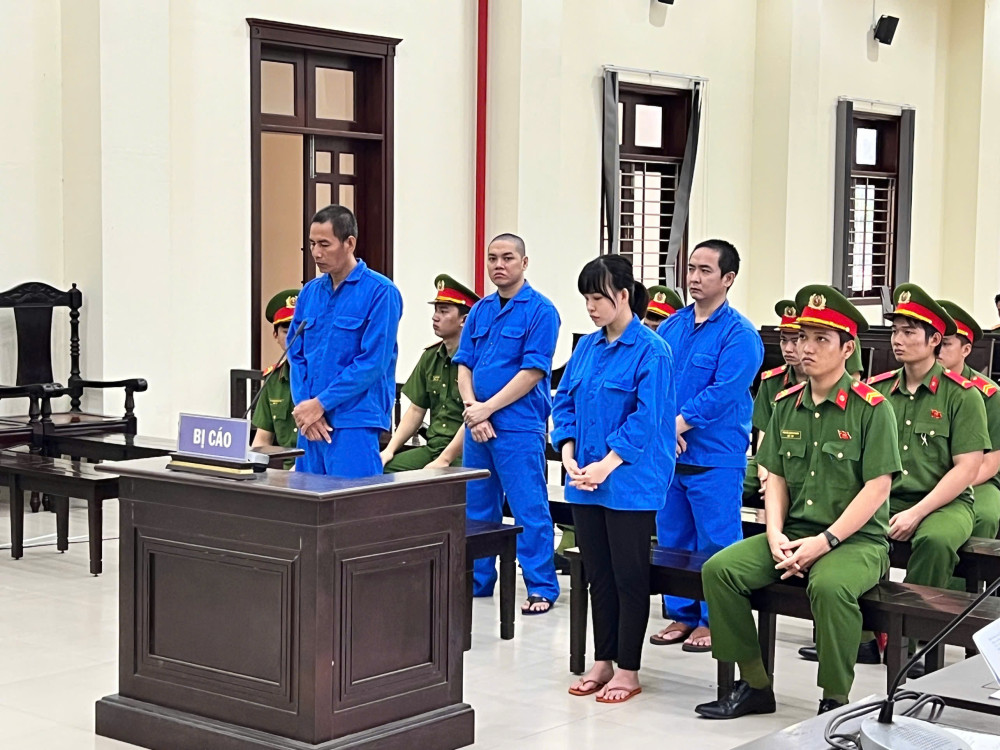 BỊ CÁO