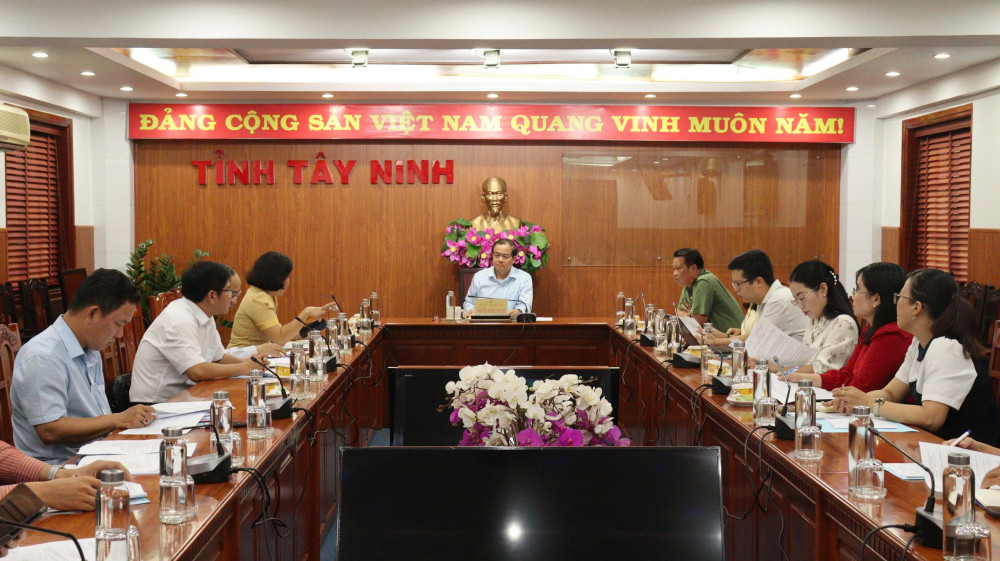 ĐẢNG CỘNG SẢN VIỆT NAM QUANG VINH MUÔN NĂM!

TỈNH TÂY NINH