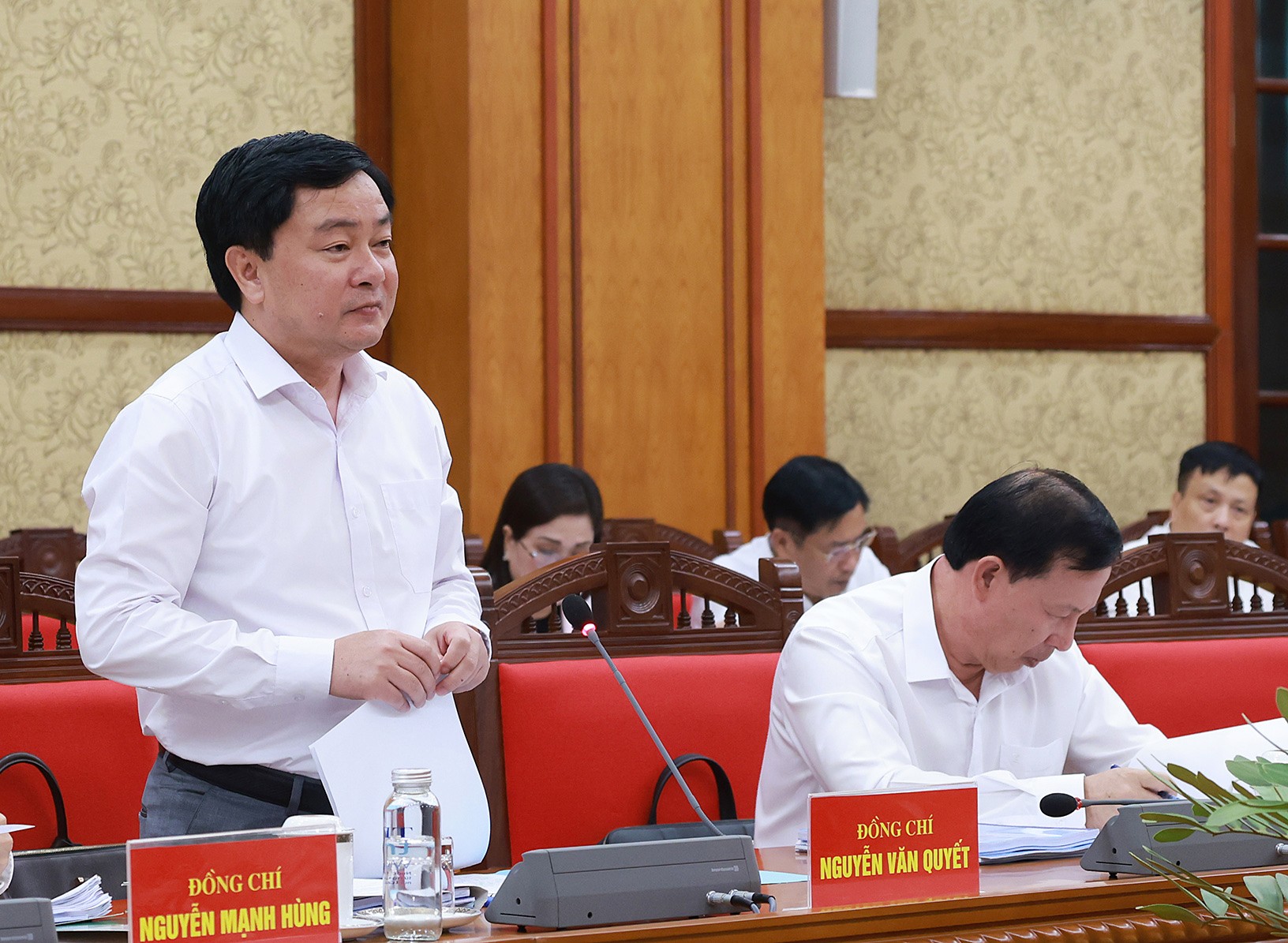 ĐỒNG CHÍ
NGUYỄN MẠNH HÙNG

ĐỒNG CHÍ
NGUYỄN VĂN QUYẾT