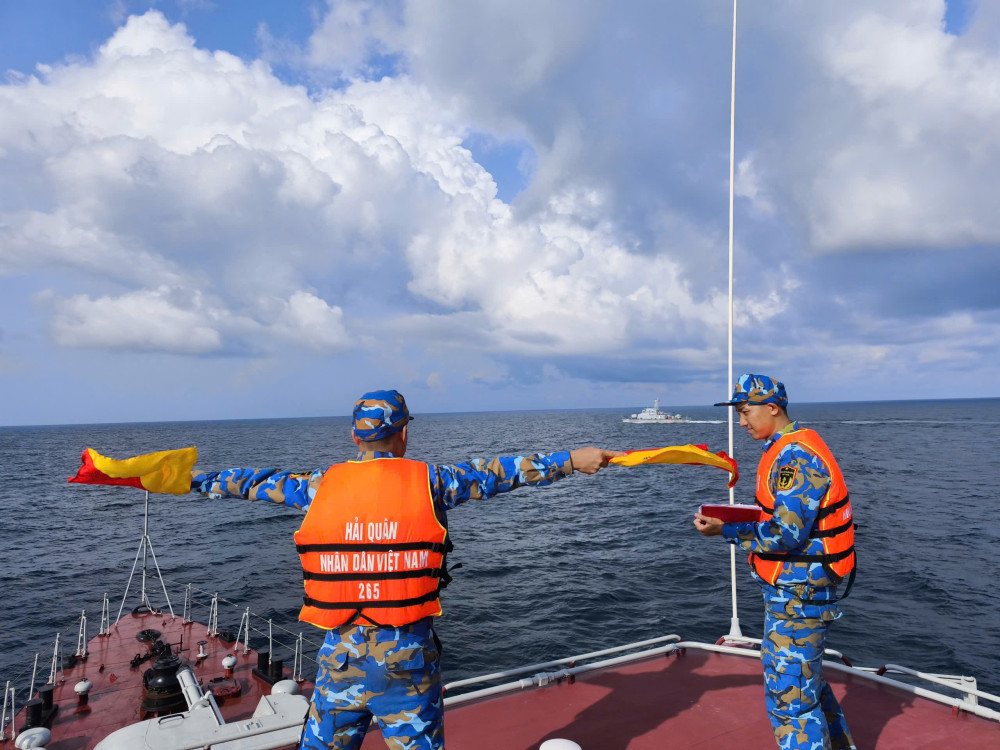 HẢI QUÂN
NHÂN DÂN VIỆT NAM
265