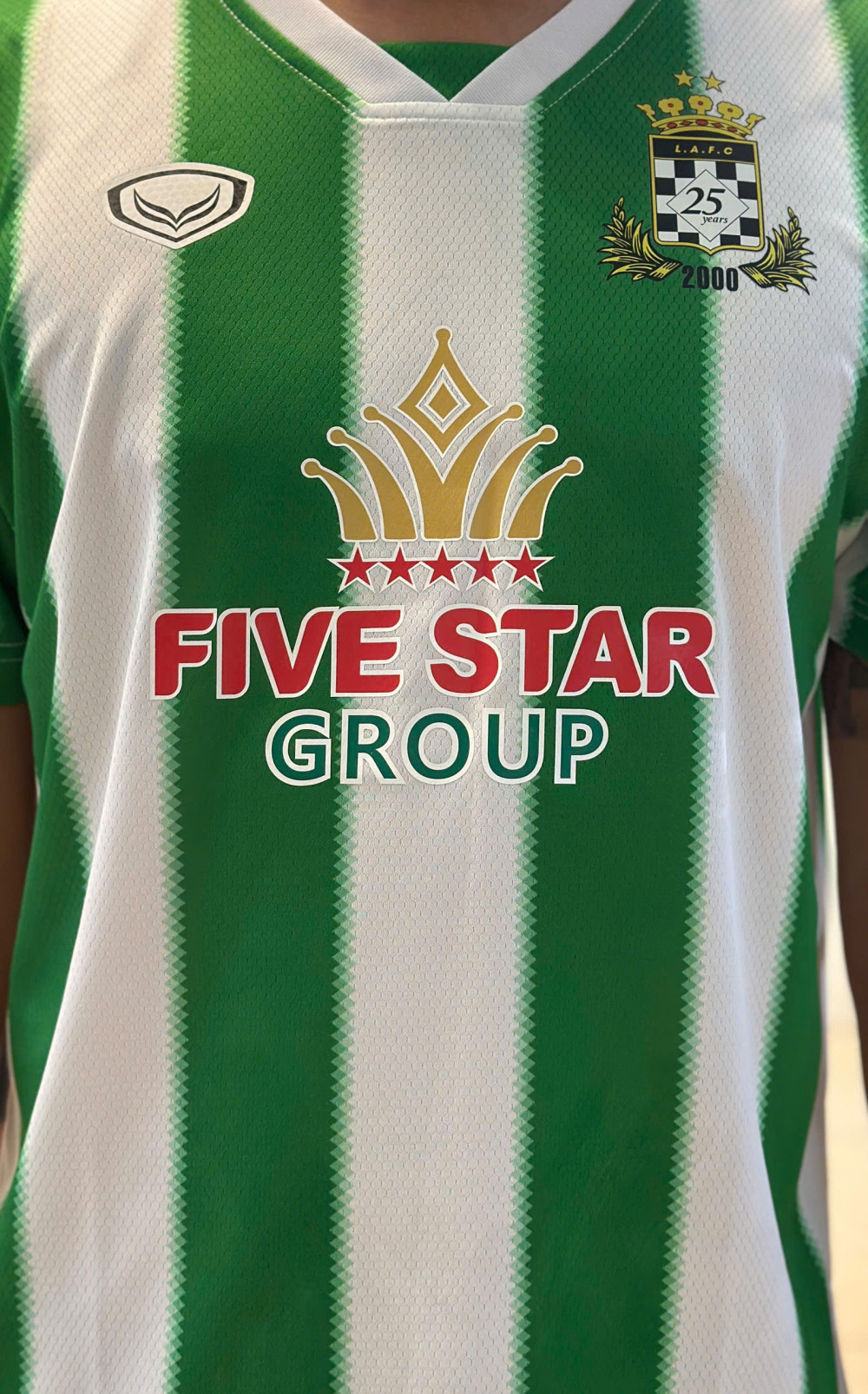 L.A.F.C

25 years

2000

FIVE STAR
GROUP