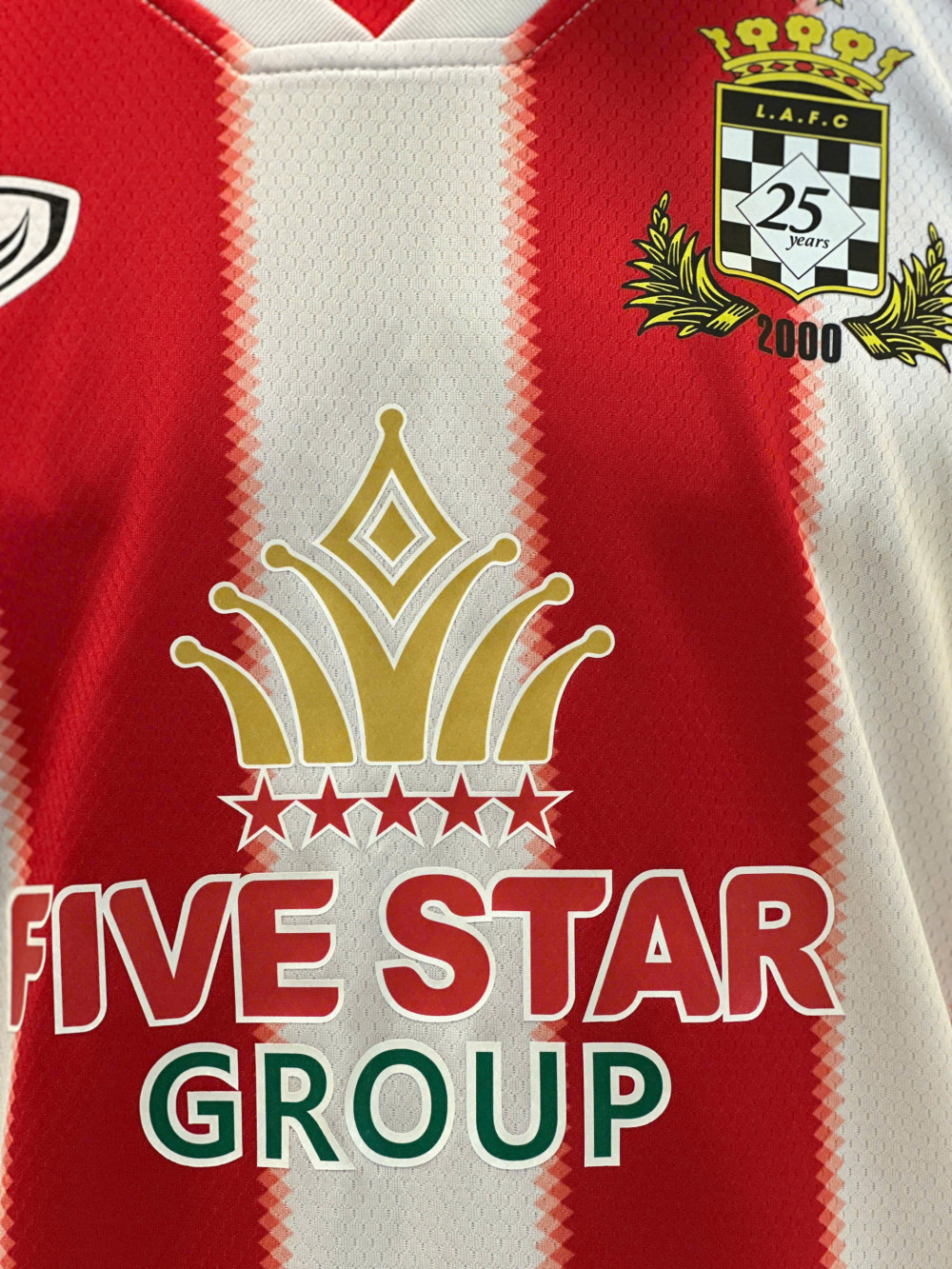 L.A.F.C

25
years

2000

FIVE STAR
GROUP