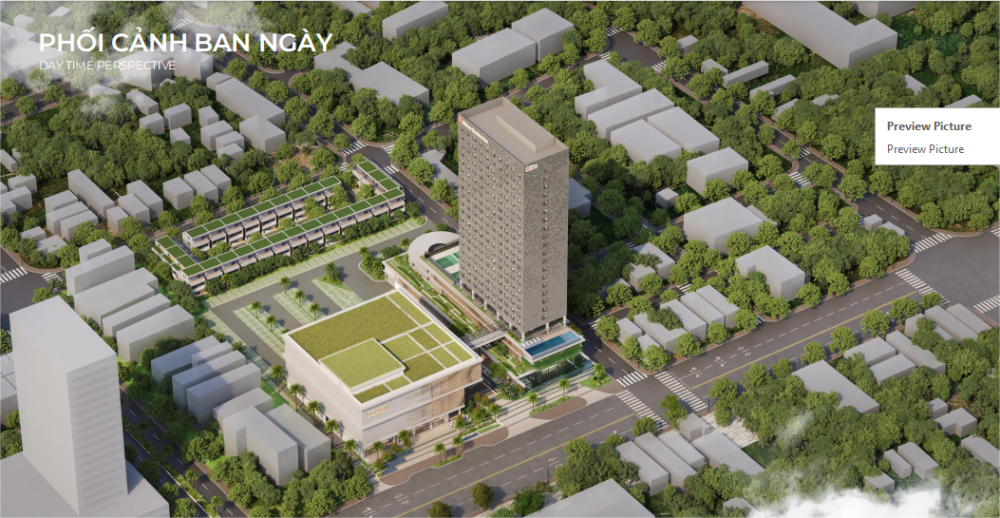 PHỐI CẢNH BAN NGÀY
DAY TIME PERSPECTIVE

Preview Picture
Preview Picture