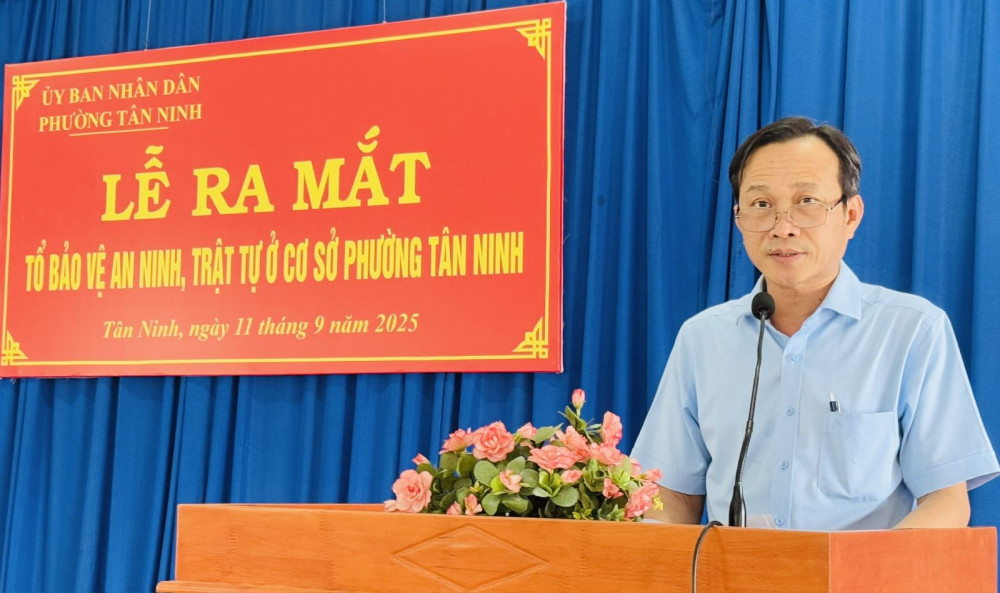 ỦY BAN NHÂN DÂN
PHƯỜNG TÂN NINH

LỄ RA MẮT

TỔ BẢO VỆ AN NINH, TRẬT TỰ Ở CƠ SỞ PHƯỜNG TÂN NINH

Tân Ninh, ngày 11 tháng 9 năm 2025