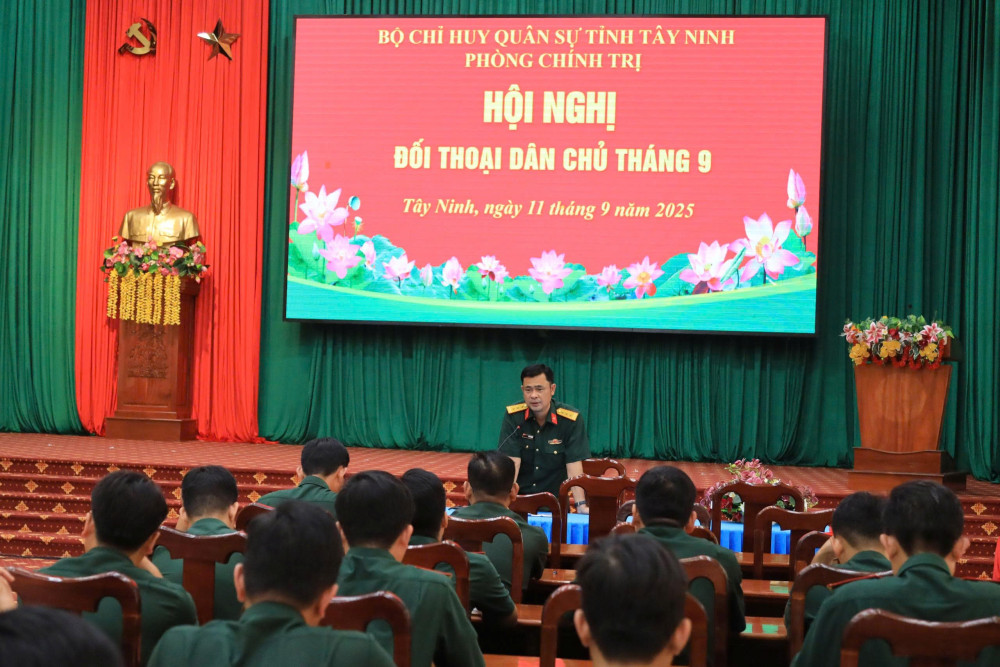 BỘ CHỈ HUY QUÂN SỰ TỈNH TÂY NINH
PHÒNG CHÍNH TRỊ

HỘI NGHỊ

ĐỐI THOẠI DÂN CHỦ THÁNG 9

Tây Ninh, ngày 11 tháng 9 năm 2025