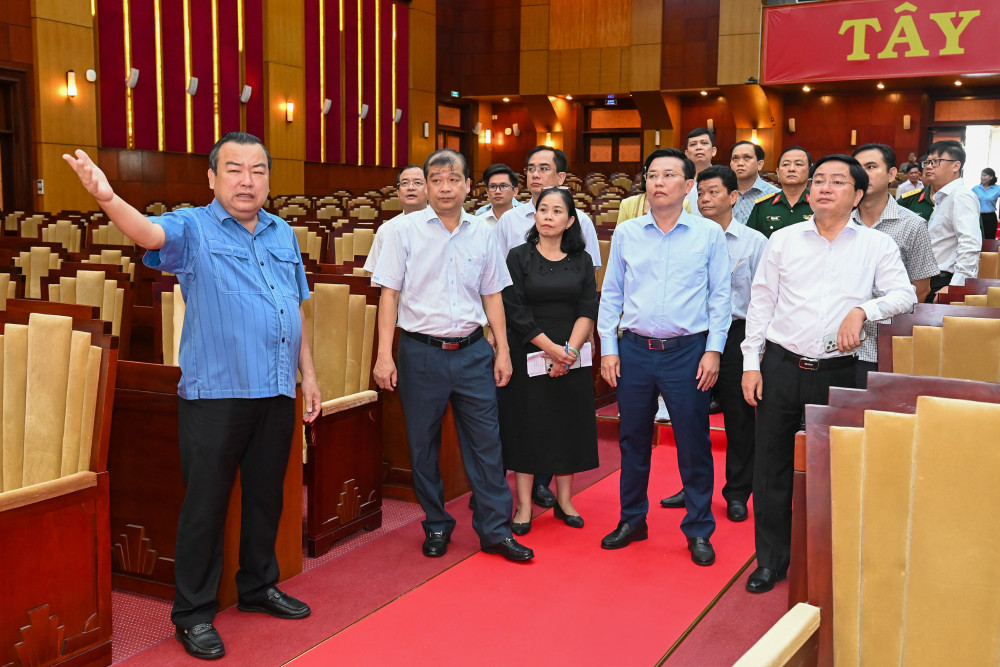 TÂY