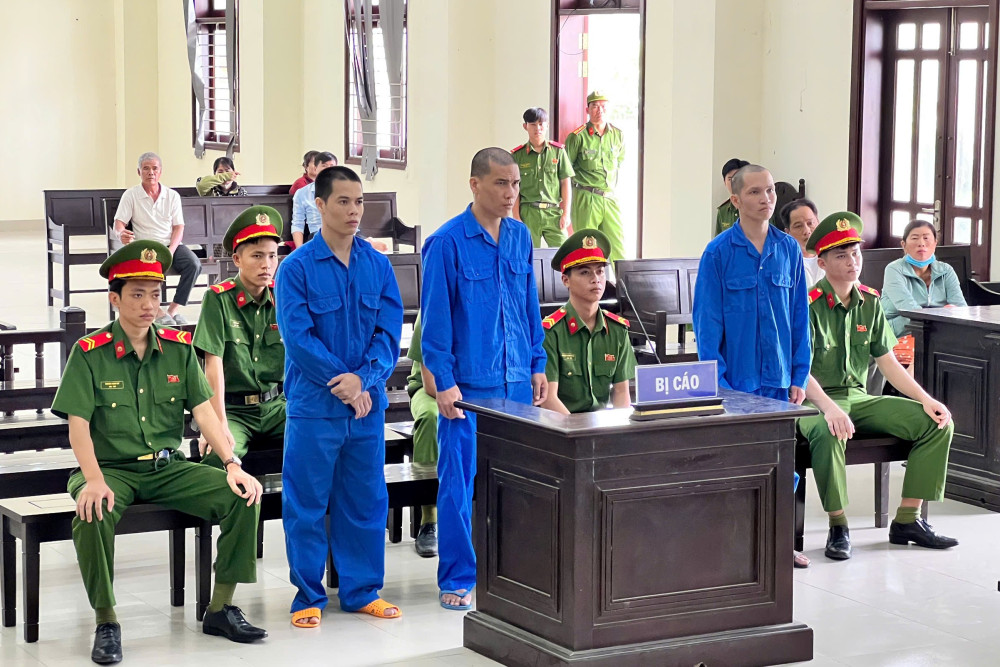 BỊ CÁO