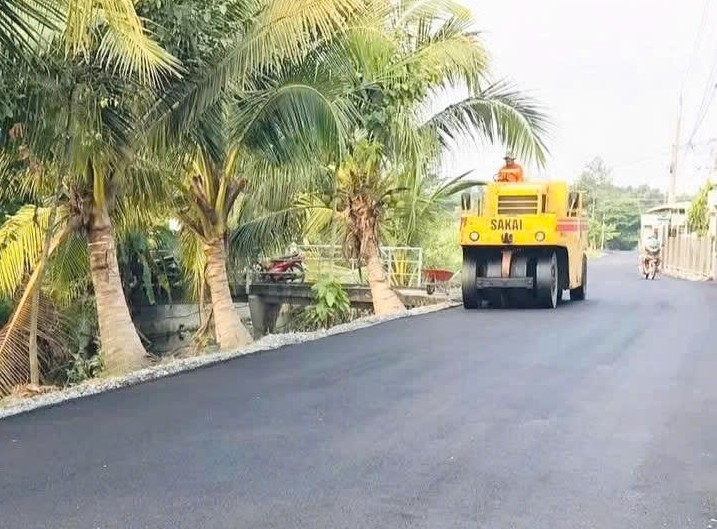 SAKAI