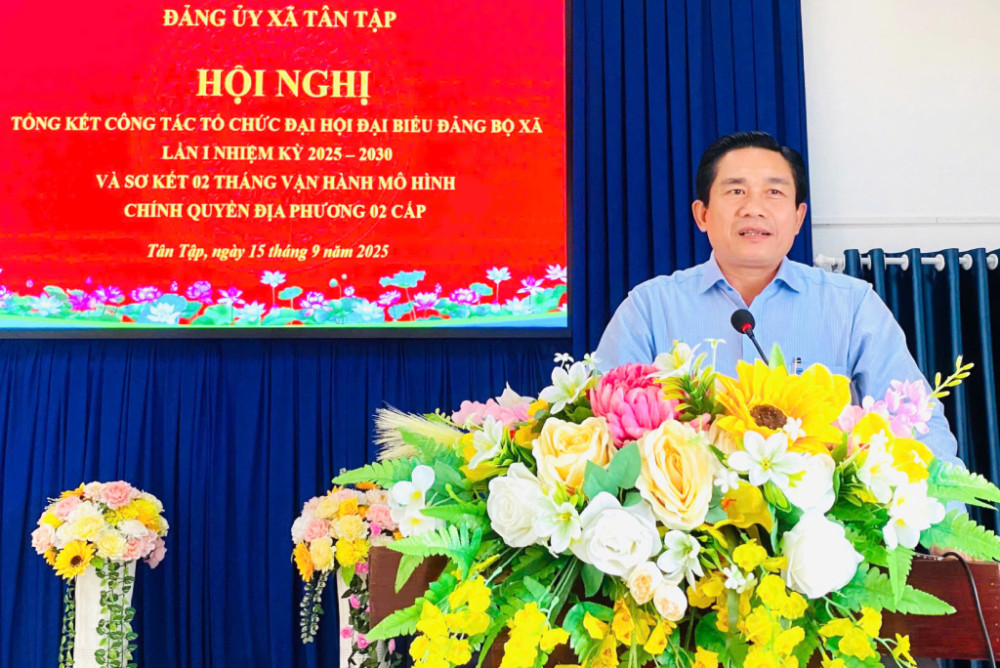 ĐẢNG ỦY XÃ TÂN TẬP

HỘI NGHỊ

TỔNG KẾT CÔNG TÁC TỔ CHỨC ĐẠI HỘI ĐẠI BIỂU ĐẢNG BỘ XÃ LẦN I NHIỆM KỲ 2025 – 2030 VÀ SƠ KẾT 02 THÁNG VẬN HÀNH MÔ HÌNH CHÍNH QUYỀN ĐỊA PHƯƠNG 02 CẤP

Tân Tập, ngày 15 tháng 9 năm 2025