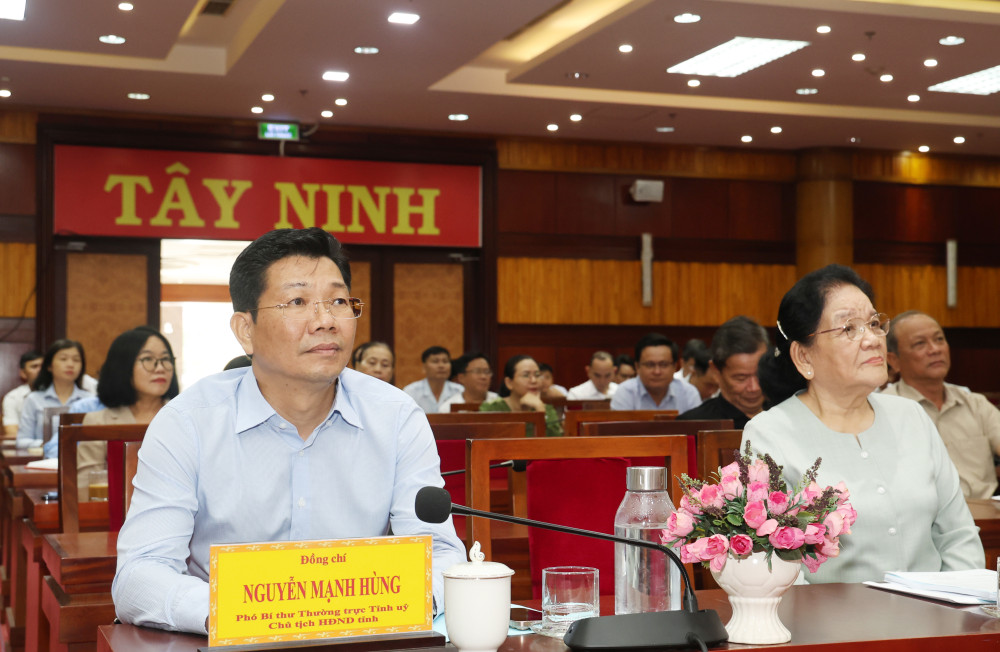 TÂY NINH

Đồng chí
NGUYỄN MẠNH HÙNG
Phó Bí thư Thường trực Tỉnh uỷ
Chủ tịch HĐND tỉnh