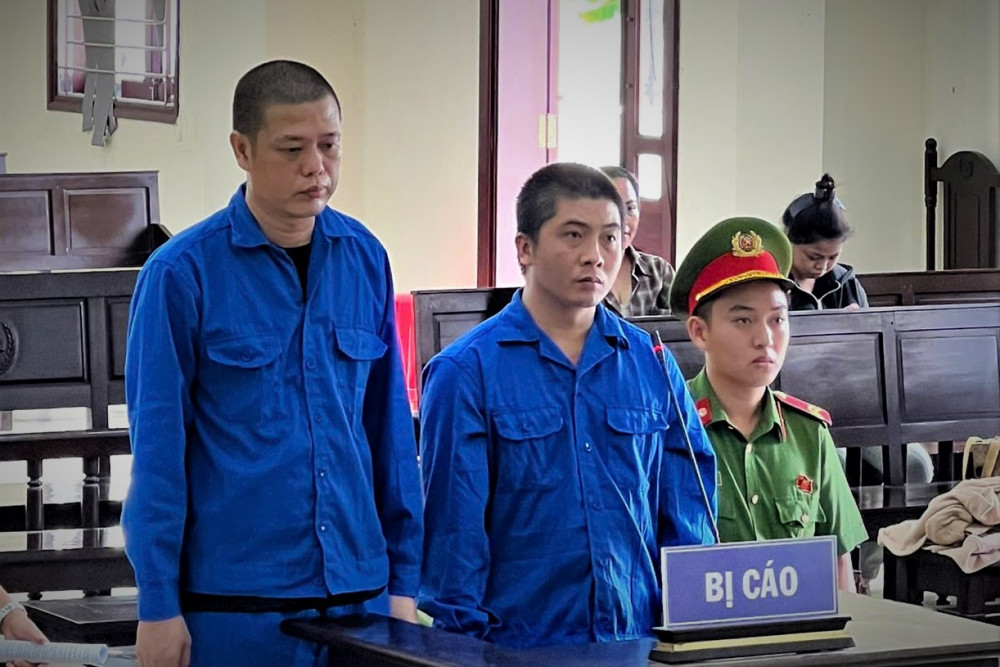 BỊ CÁO