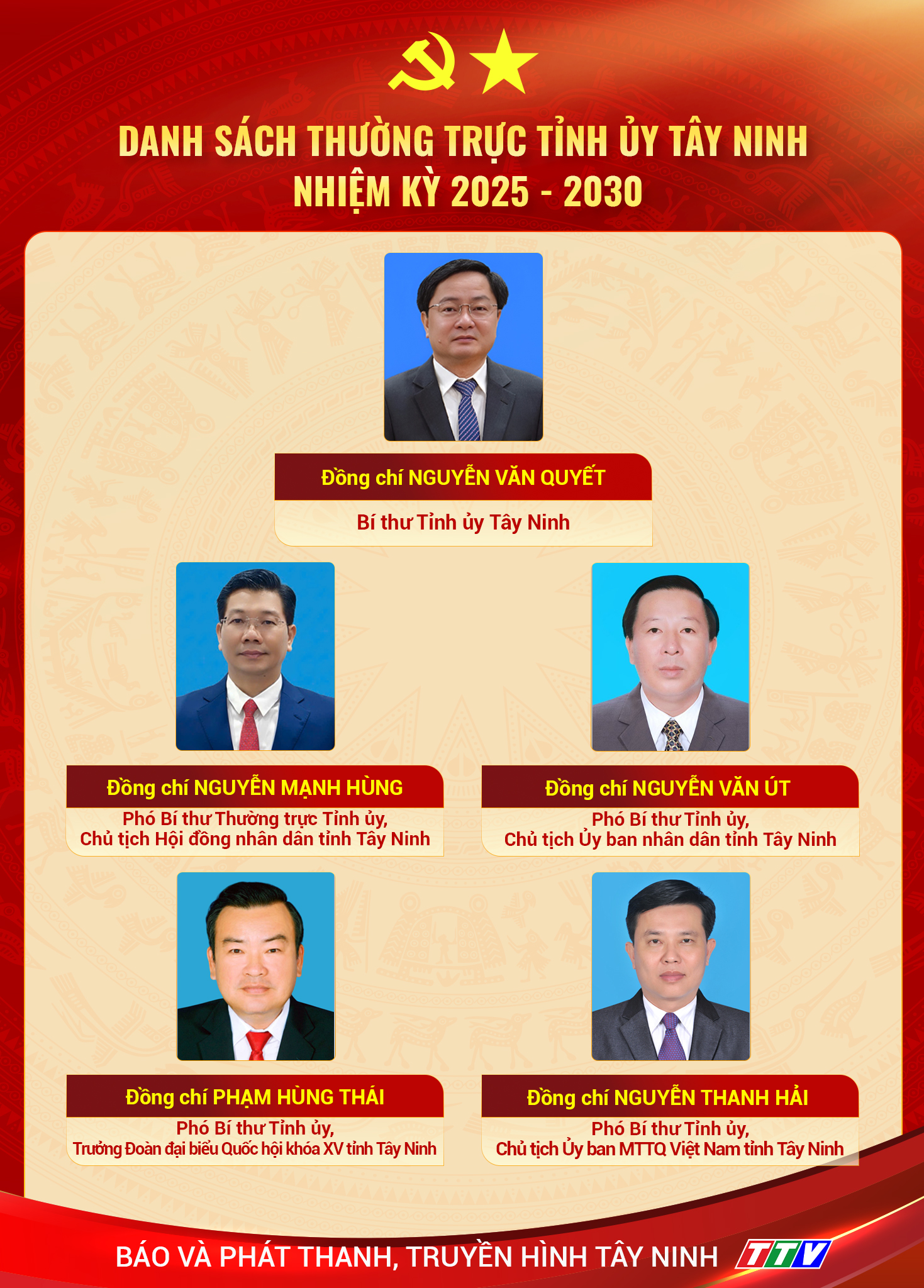 DANH SÁCH THƯỜNG TRỰC TỈNH ỦY TÂY NINH
NHIỆM KỲ 2025 - 2030

Đồng chí NGUYỄN VĂN QUYẾT
Bí thư Tỉnh ủy Tây Ninh

Đồng chí NGUYỄN MẠNH HÙNG
Phó Bí thư Thường trực Tỉnh ủy, Chủ tịch Hội đồng nhân dân tỉnh Tây Ninh

Đồng chí NGUYỄN VĂN ÚT
Phó Bí thư Tỉnh ủy, Chủ tịch Ủy ban nhân dân tỉnh Tây Ninh

Đồng chí PHẠM HÙNG THÁI
Phó Bí thư Tỉnh ủy, Trưởng Đoàn đại biểu Quốc hội khóa XV tỉnh Tây Ninh

Đồng chí NGUYỄN THANH HẢI
Phó Bí thư Tỉnh ủy, Chủ tịch Ủy ban MTTQ Việt Nam tỉnh Tây Ninh

BÁO VÀ PHÁT THANH, TRUYỀN HÌNH TÂY NINH TTV