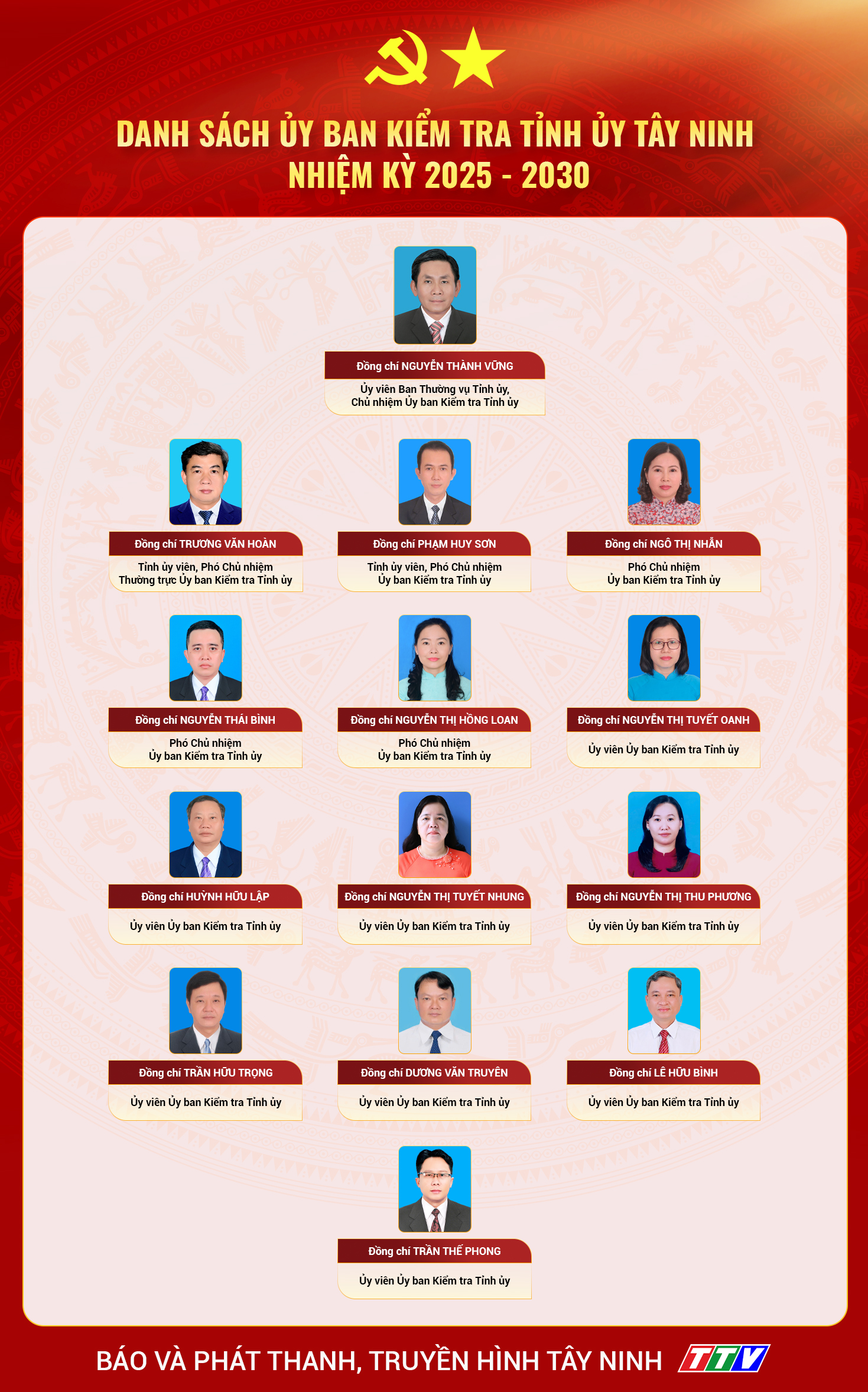 DANH SÁCH ỦY BAN KIỂM TRA TỈNH ỦY TÂY NINH
NHIỆM KỲ 2025 - 2030

Đồng chí NGUYỄN THÀNH VỮNG
Ủy viên Ban Thường vụ Tỉnh ủy, Chủ nhiệm Ủy ban Kiểm tra Tỉnh ủy

Đồng chí TRƯƠNG VĂN HOÀN
Tỉnh ủy viên, Phó Chủ nhiệm Thường trực Ủy ban Kiểm tra Tỉnh ủy

Đồng chí PHẠM HUY SƠN
Tỉnh ủy viên, Phó Chủ nhiệm Ủy ban Kiểm tra Tỉnh ủy

Đồng chí NGÔ THỊ NHẪN
Phó Chủ nhiệm Ủy ban Kiểm tra Tỉnh ủy

Đồng chí NGUYỄN THÁI BÌNH
Phó Chủ nhiệm Ủy ban Kiểm tra Tỉnh ủy

Đồng chí NGUYỄN THỊ HỒNG LOAN
Phó Chủ nhiệm Ủy ban Kiểm tra Tỉnh ủy

Đồng chí NGUYỄN THỊ TUYẾT OANH
Ủy viên Ủy ban Kiểm tra Tỉnh ủy

Đồng chí HUỲNH HỮU LẬP
Ủy viên Ủy ban Kiểm tra Tỉnh ủy

Đồng chí NGUYỄN THỊ TUYẾT NHUNG
Ủy viên Ủy ban Kiểm tra Tỉnh ủy

Đồng chí NGUYỄN THỊ THU PHƯƠNG
Ủy viên Ủy ban Kiểm tra Tỉnh ủy

Đồng chí TRẦN HỮU TRỌNG
Ủy viên Ủy ban Kiểm tra Tỉnh ủy

Đồng chí DƯƠNG VĂN TRUYỀN
Ủy viên Ủy ban Kiểm tra Tỉnh ủy

Đồng chí LÊ HỮU BÌNH
Ủy viên Ủy ban Kiểm tra Tỉnh ủy

Đồng chí TRẦN THẾ PHONG
Ủy viên Ủy ban Kiểm tra Tỉnh ủy

BÁO VÀ PHÁT THANH, TRUYỀN HÌNH TÂY NINH TTV