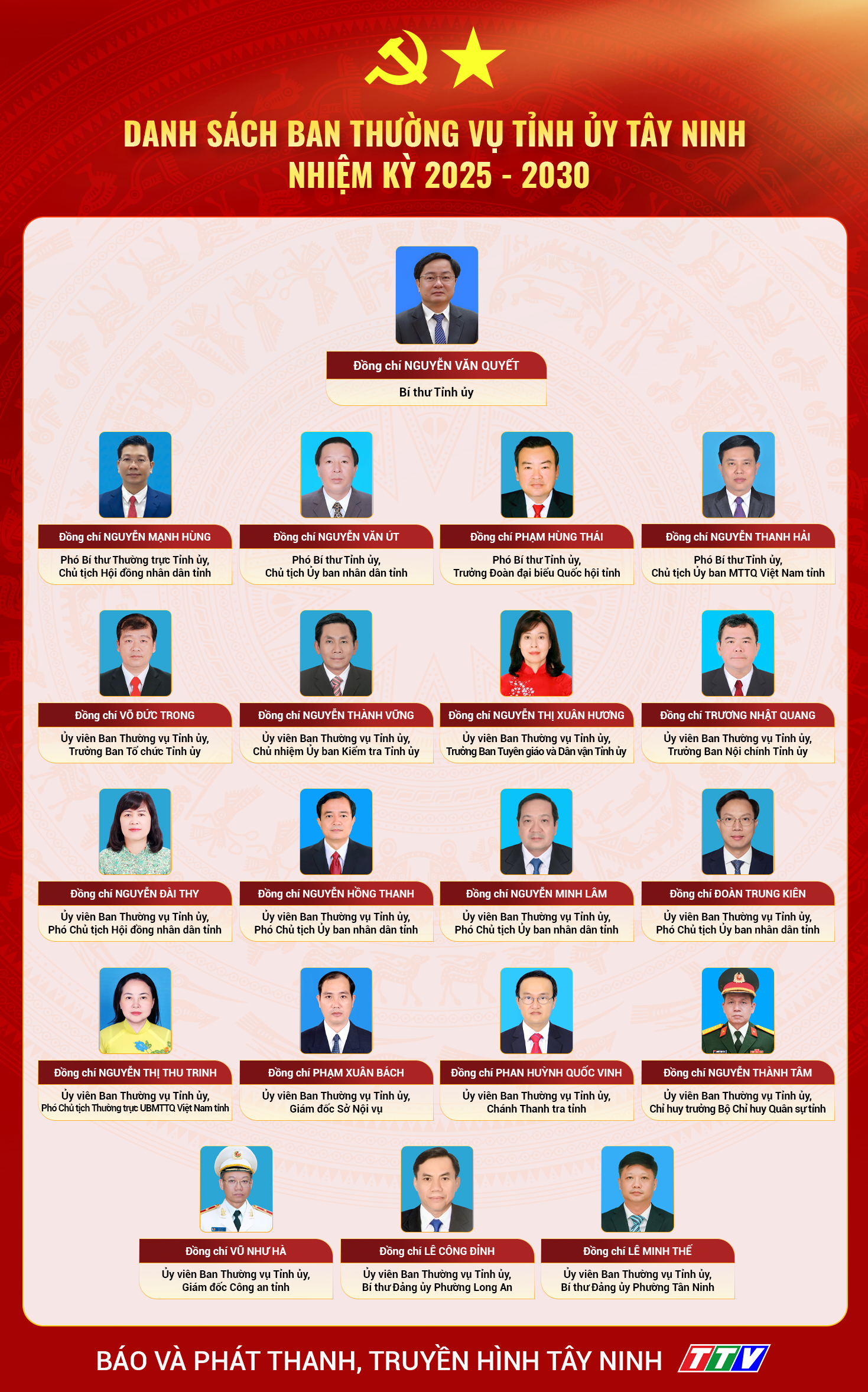 DANH SÁCH BAN THƯỜNG VỤ TỈNH ỦY TÂY NINH
NHIỆM KỲ 2025 - 2030

Đồng chí NGUYỄN VĂN QUYẾT
Bí thư Tỉnh ủy

Đồng chí NGUYỄN MẠNH HÙNG
Phó Bí thư Thường trực Tỉnh ủy, Chủ tịch Hội đồng nhân dân tỉnh

Đồng chí NGUYỄN VĂN ÚT
Phó Bí thư Tỉnh ủy, Chủ tịch Ủy ban nhân dân tỉnh

Đồng chí PHẠM HÙNG THÁI
Phó Bí thư Tỉnh ủy, Trưởng Đoàn đại biểu Quốc hội tỉnh

Đồng chí NGUYỄN THANH HẢI
Phó Bí thư Tỉnh ủy, Chủ tịch Ủy ban MTTQ Việt Nam tỉnh

Đồng chí VÕ ĐỨC TRONG
Ủy viên Ban Thường vụ Tỉnh ủy, Trưởng Ban Tổ chức Tỉnh ủy

Đồng chí NGUYỄN THÀNH VỮNG
Ủy viên Ban Thường vụ Tỉnh ủy, Chủ nhiệm Ủy ban Kiểm tra Tỉnh ủy

Đồng chí NGUYỄN THỊ XUÂN HƯƠNG
Ủy viên Ban Thường vụ Tỉnh ủy, Trưởng Ban Tuyên giáo và Dân vận Tỉnh ủy

Đồng chí TRƯƠNG NHẬT QUANG
Ủy viên Ban Thường vụ Tỉnh ủy, Trưởng Ban Nội chính Tỉnh ủy

Đồng chí NGUYỄN ĐÀI THY
Ủy viên Ban Thường vụ Tỉnh ủy, Phó Chủ tịch Hội đồng nhân dân tỉnh

Đồng chí NGUYỄN HỒNG THANH
Ủy viên Ban Thường vụ Tỉnh ủy, Phó Chủ tịch Ủy ban nhân dân tỉnh

Đồng chí NGUYỄN MINH LÂM
Ủy viên Ban Thường vụ Tỉnh ủy, Phó Chủ tịch Ủy ban nhân dân tỉnh

Đồng chí ĐOÀN TRUNG KIÊN
Ủy viên Ban Thường vụ Tỉnh ủy, Phó Chủ tịch Ủy ban nhân dân tỉnh

Đồng chí NGUYỄN THỊ THU TRINH
Ủy viên Ban Thường vụ Tỉnh ủy, Phó Chủ tịch Thường trực UBMTTQ Việt Nam tỉnh

Đồng chí PHẠM XUÂN BÁCH
Ủy viên Ban Thường vụ Tỉnh ủy, Giám đốc Sở Nội vụ

Đồng chí PHAN HUỲNH QUỐC VINH
Ủy viên Ban Thường vụ Tỉnh ủy, Chánh Thanh tra tỉnh

Đồng chí NGUYỄN THÀNH TÂM
Ủy viên Ban Thường vụ Tỉnh ủy, Chỉ huy trưởng Bộ Chỉ huy Quân sự tỉnh

Đồng chí VŨ NHƯ HÀ
Ủy viên Ban Thường vụ Tỉnh ủy, Giám đốc Công an tỉnh

Đồng chí LÊ CÔNG ĐỈNH
Ủy viên Ban Thường vụ Tỉnh ủy, Bí thư Đảng ủy Phường Long An

Đồng chí LÊ MINH THẾ
Ủy viên Ban Thường vụ Tỉnh ủy, Bí thư Đảng ủy Phường Tân Ninh

BÁO VÀ PHÁT THANH, TRUYỀN HÌNH TÂY NINH TTV