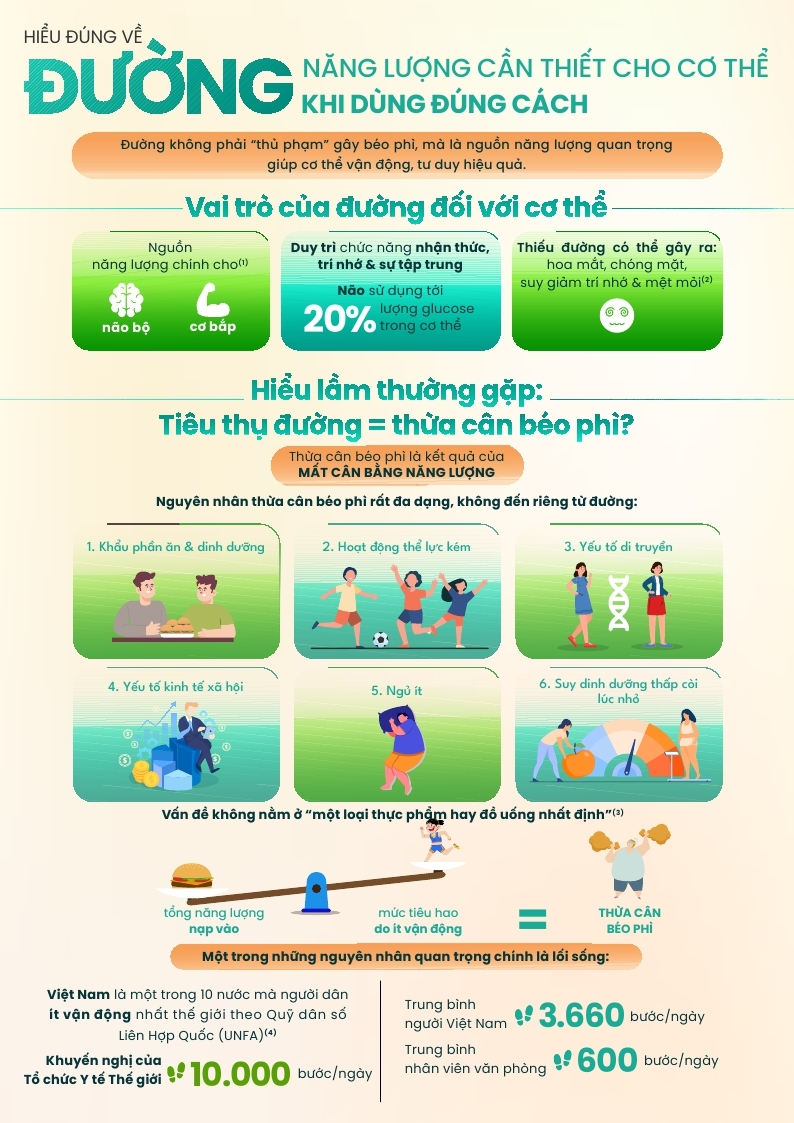 HIỂU ĐÚNG VỀ
ĐƯỜNG
NĂNG LƯỢNG CẦN THIẾT CHO CƠ THỂ
KHI DÙNG ĐÚNG CÁCH

Đường không phải "thủ phạm" gây béo phì, mà là nguồn năng lượng quan trọng giúp cơ thể vận động, tư duy hiệu quả.

Vai trò của đường đối với cơ thể

Nguồn năng lượng chính cho$^{(1)}$
não bộ
cơ bắp

Duy trì chức năng nhận thức, trí nhớ & sự tập trung
Não sử dụng tới 20% lượng glucose trong cơ thể

Thiếu đường có thể gây ra: hoa mắt, chóng mặt, suy giảm trí nhớ & mệt mỏi$^{(2)}$

Hiểu lầm thường gặp:
Tiêu thụ đường = thừa cân béo phì?

Thừa cân béo phì là kết quả của
MẤT CÂN BẰNG NĂNG LƯỢNG

Nguyên nhân thừa cân béo phì rất đa dạng, không đến riêng từ đường:

1. Khẩu phần ăn & dinh dưỡng
2. Hoạt động thể lực kém
3. Yếu tố di truyền
4. Yếu tố kinh tế xã hội
5. Ngủ ít
6. Suy dinh dưỡng thấp còi lúc nhỏ

Vấn đề không nằm ở "một loại thực phẩm hay đồ uống nhất định"$^{(3)}$

tổng năng lượng nạp vào
mức tiêu hao do ít vận động
=
THỪA CÂN BÉO PHÌ

Một trong những nguyên nhân quan trọng chính là lối sống:

Việt Nam là một trong 10 nước mà người dân ít vận động nhất thế giới theo Quỹ dân số Liên Hợp Quốc (UNFA)$^{(4)}$

Khuyến nghị của Tổ chức Y tế Thế giới 10.000 bước/ngày

Trung bình người Việt Nam 3.660 bước/ngày
Trung bình nhân viên văn phòng 600 bước/ngày