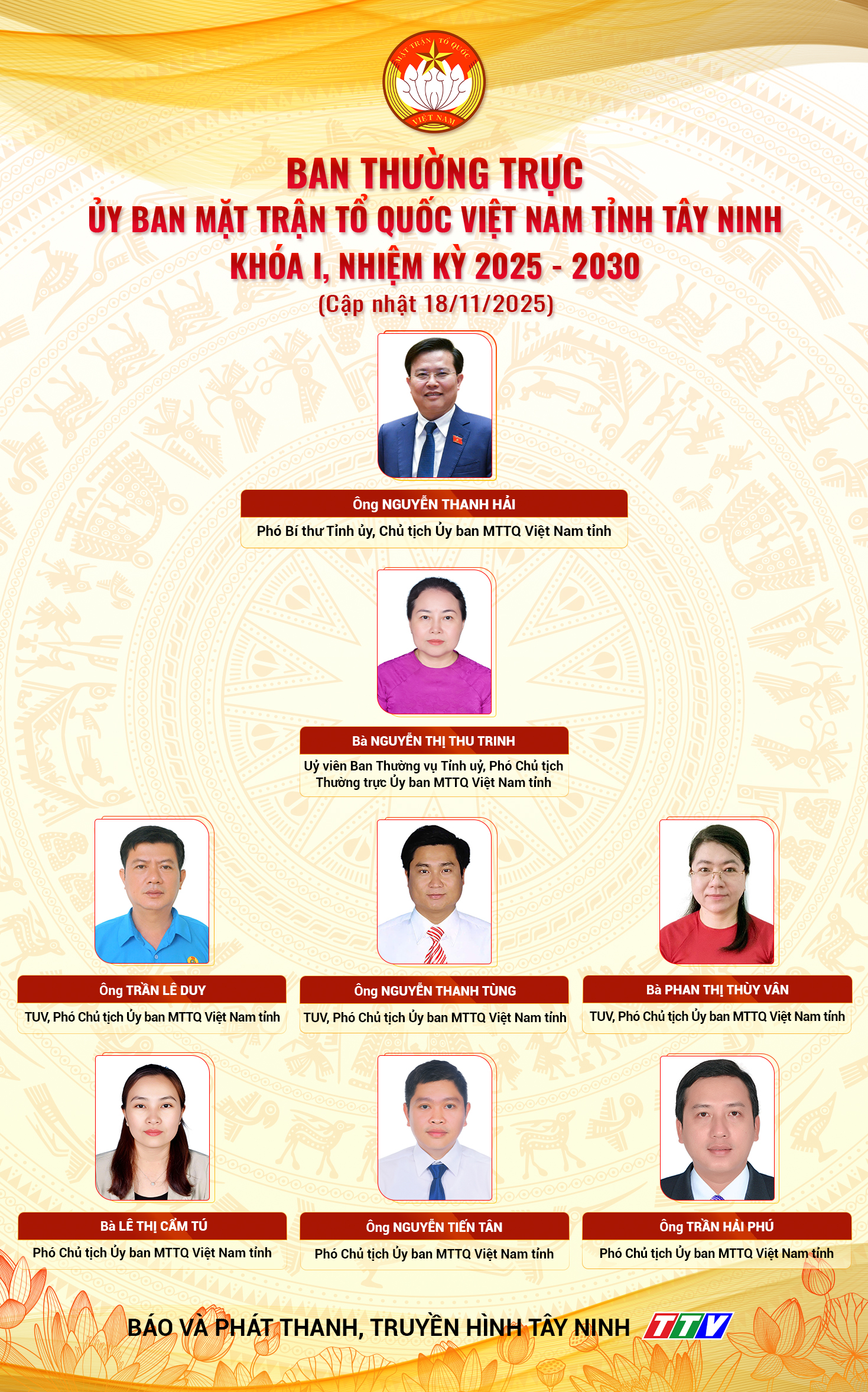 MẶT TRẬN TỔ QUỐC VIỆT NAM

BAN THƯỜNG TRỰC
ỦY BAN MẶT TRẬN TỔ QUỐC VIỆT NAM TỈNH TÂY NINH
KHÓA I, NHIỆM KỲ 2025 - 2030
(Cập nhật 18/11/2025)

Ông NGUYỄN THANH HẢI
Phó Bí thư Tỉnh ủy, Chủ tịch Ủy ban MTTQ Việt Nam tỉnh

Bà NGUYỄN THỊ THU TRINH
Uỷ viên Ban Thường vụ Tỉnh uỷ, Phó Chủ tịch Thường trực Ủy ban MTTQ Việt Nam tỉnh

Ông TRẦN LÊ DUY
TUV, Phó Chủ tịch Ủy ban MTTQ Việt Nam tỉnh

Ông NGUYỄN THANH TÙNG
TUV, Phó Chủ tịch Ủy ban MTTQ Việt Nam tỉnh

Bà PHAN THỊ THÙY VÂN
TUV, Phó Chủ tịch Ủy ban MTTQ Việt Nam tỉnh

Bà LÊ THỊ CẨM TÚ
Phó Chủ tịch Ủy ban MTTQ Việt Nam tỉnh

Ông NGUYỄN TIẾN TÂN
Phó Chủ tịch Ủy ban MTTQ Việt Nam tỉnh

Ông TRẦN HẢI PHÚ
Phó Chủ tịch Ủy ban MTTQ Việt Nam tỉnh

BÁO VÀ PHÁT THANH, TRUYỀN HÌNH TÂY NINH TTV