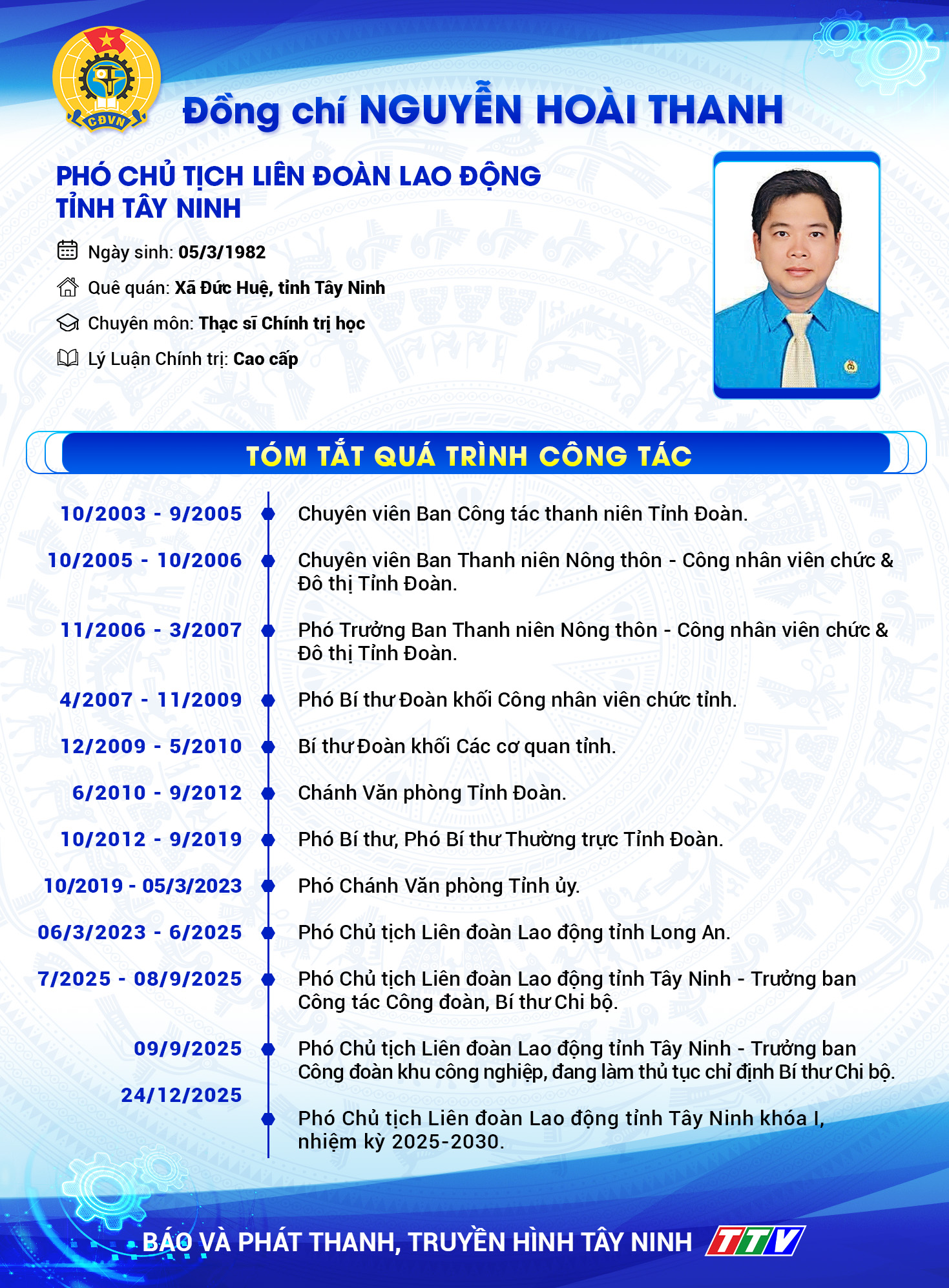 CĐVN

Đồng chí NGUYỄN HOÀI THANH

PHÓ CHỦ TỊCH LIÊN ĐOÀN LAO ĐỘNG TỈNH TÂY NINH

Ngày sinh: 05/3/1982

Quê quán: Xã Đức Huệ, tỉnh Tây Ninh

Chuyên môn: Thạc sĩ Chính trị học

Lý Luận Chính trị: Cao cấp

TÓM TẮT QUÁ TRÌNH CÔNG TÁC

10/2003 - 9/2005 Chuyên viên Ban Công tác thanh niên Tỉnh Đoàn.

10/2005 - 10/2006 Chuyên viên Ban Thanh niên Nông thôn - Công nhân viên chức & Đô thị Tỉnh Đoàn.

11/2006 - 3/2007 Phó Trưởng Ban Thanh niên Nông thôn - Công nhân viên chức & Đô thị Tỉnh Đoàn.

4/2007 - 11/2009 Phó Bí thư Đoàn khối Công nhân viên chức tỉnh.

12/2009 - 5/2010 Bí thư Đoàn khối Các cơ quan tỉnh.

6/2010 - 9/2012 Chánh Văn phòng Tỉnh Đoàn.

10/2012 - 9/2019 Phó Bí thư, Phó Bí thư Thường trực Tỉnh Đoàn.

10/2019 - 05/3/2023 Phó Chánh Văn phòng Tỉnh ủy.

06/3/2023 - 6/2025 Phó Chủ tịch Liên đoàn Lao động tỉnh Long An.

7/2025 - 08/9/2025 Phó Chủ tịch Liên đoàn Lao động tỉnh Tây Ninh - Trưởng ban Công tác Công đoàn, Bí thư Chi bộ.

09/9/2025 Phó Chủ tịch Liên đoàn Lao động tỉnh Tây Ninh - Trưởng ban Công đoàn khu công nghiệp, đang làm thủ tục chỉ định Bí thư Chi bộ.

24/12/2025 Phó Chủ tịch Liên đoàn Lao động tỉnh Tây Ninh khóa I, nhiệm kỳ 2025-2030.

BÁO VÀ PHÁT THANH, TRUYỀN HÌNH TÂY NINH TTV