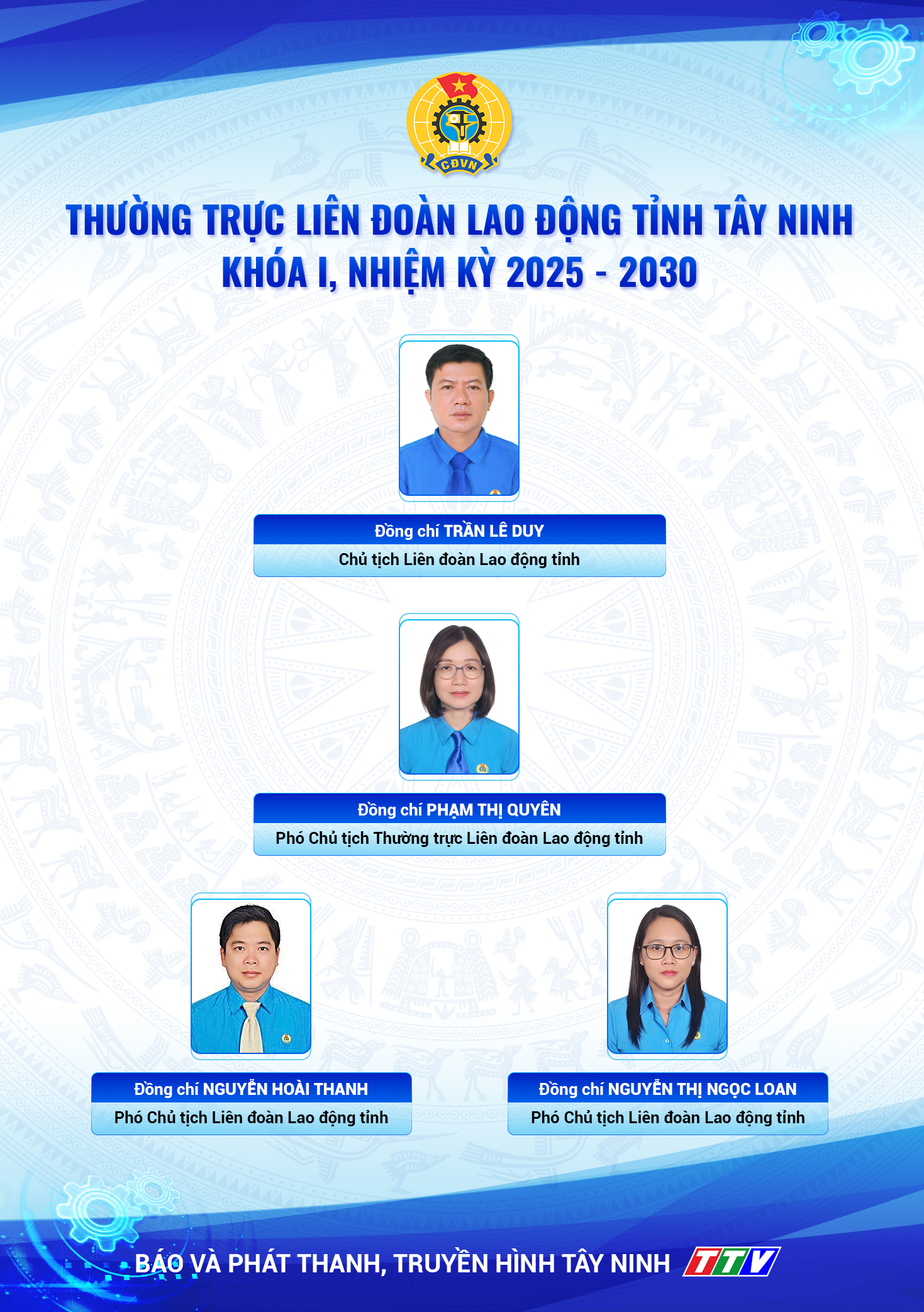 CĐVN

THƯỜNG TRỰC LIÊN ĐOÀN LAO ĐỘNG TỈNH TÂY NINH
KHÓA I, NHIỆM KỲ 2025 - 2030

Đồng chí TRẦN LÊ DUY
Chủ tịch Liên đoàn Lao động tỉnh

Đồng chí PHẠM THỊ QUYÊN
Phó Chủ tịch Thường trực Liên đoàn Lao động tỉnh

Đồng chí NGUYỄN HOÀI THANH
Phó Chủ tịch Liên đoàn Lao động tỉnh

Đồng chí NGUYỄN THỊ NGỌC LOAN
Phó Chủ tịch Liên đoàn Lao động tỉnh

BÁO VÀ PHÁT THANH, TRUYỀN HÌNH TÂY NINH TTV