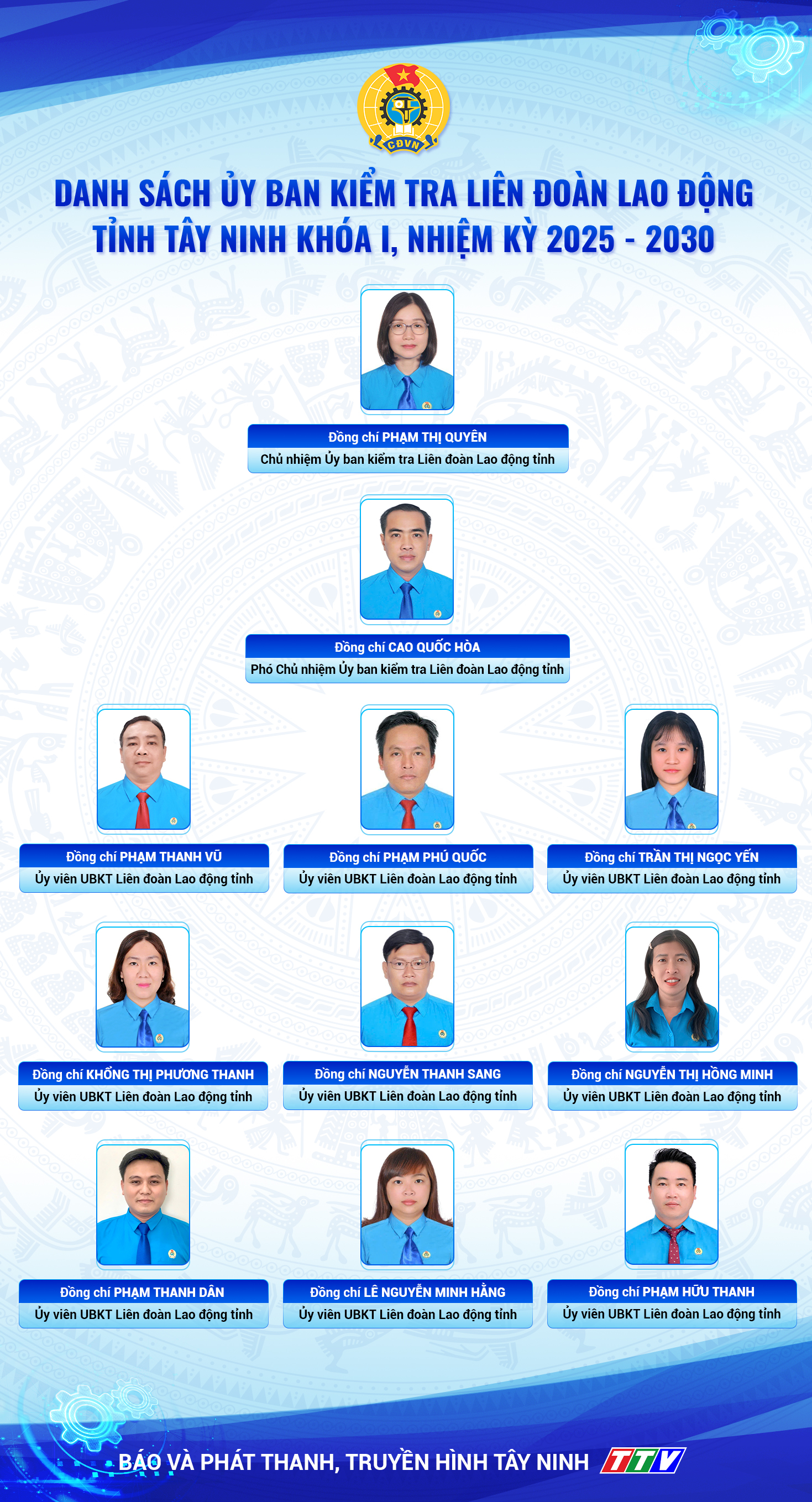 CĐVN

DANH SÁCH ỦY BAN KIỂM TRA LIÊN ĐOÀN LAO ĐỘNG TỈNH TÂY NINH KHÓA I, NHIỆM KỲ 2025 - 2030

Đồng chí PHẠM THỊ QUYÊN
Chủ nhiệm Ủy ban kiểm tra Liên đoàn Lao động tỉnh

Đồng chí CAO QUỐC HÒA
Phó Chủ nhiệm Ủy ban kiểm tra Liên đoàn Lao động tỉnh

Đồng chí PHẠM THANH VŨ
Ủy viên UBKT Liên đoàn Lao động tỉnh

Đồng chí PHẠM PHÚ QUỐC
Ủy viên UBKT Liên đoàn Lao động tỉnh

Đồng chí TRẦN THỊ NGỌC YẾN
Ủy viên UBKT Liên đoàn Lao động tỉnh

Đồng chí KHỔNG THỊ PHƯƠNG THANH
Ủy viên UBKT Liên đoàn Lao động tỉnh

Đồng chí NGUYỄN THANH SANG
Ủy viên UBKT Liên đoàn Lao động tỉnh

Đồng chí NGUYỄN THỊ HỒNG MINH
Ủy viên UBKT Liên đoàn Lao động tỉnh

Đồng chí PHẠM THANH DÂN
Ủy viên UBKT Liên đoàn Lao động tỉnh

Đồng chí LÊ NGUYỄN MINH HẰNG
Ủy viên UBKT Liên đoàn Lao động tỉnh

Đồng chí PHẠM HỮU THANH
Ủy viên UBKT Liên đoàn Lao động tỉnh

BÁO VÀ PHÁT THANH, TRUYỀN HÌNH TÂY NINH TTV